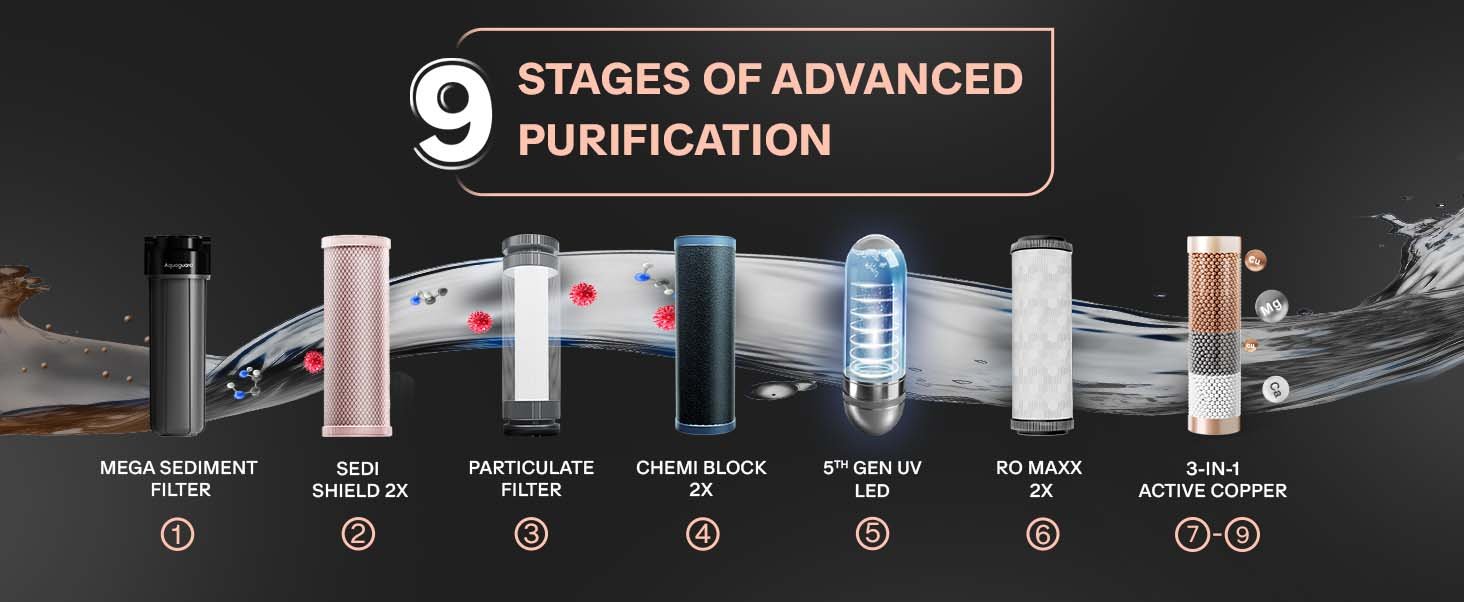 9 STAGES OF ADVANCED PURIFICATION

Aquaguard

Cu

Mg

Cu

Ca

MEGA SEDIMENT FILTER
①

SEDI SHIELD 2X
②

PARTICULATE FILTER
③

CHEMI BLOCK 2X
④

5$^{TH}$ GEN UV LED
⑤

RO MAXX 2X
⑥

3-IN-1 ACTIVE COPPER
⑦-⑨